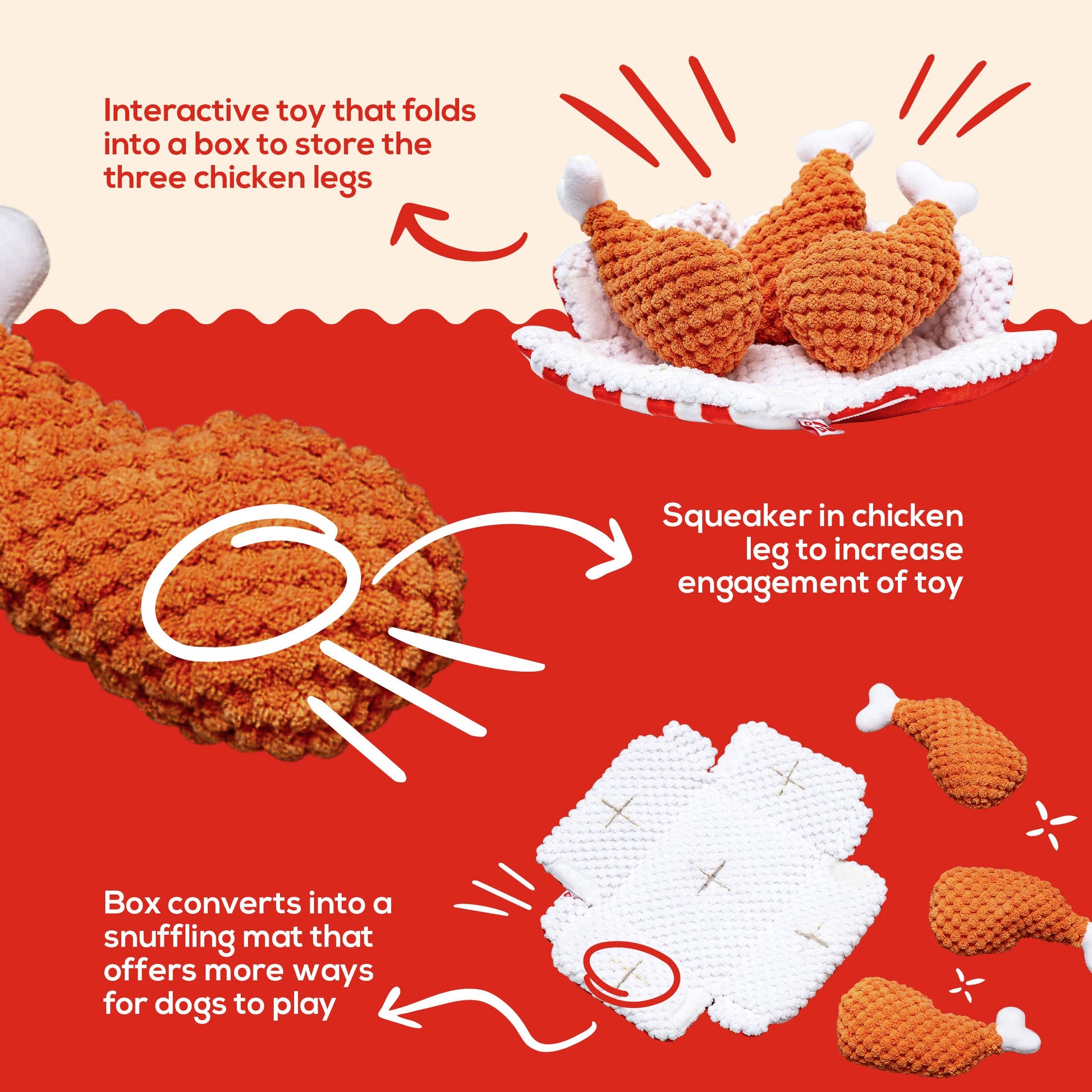 Interactive toy that folds into a box to store the three chicken legs

Squeaker in chicken leg to increase engagement of toy

Box converts into a snuffling mat that offers more ways for dogs to play