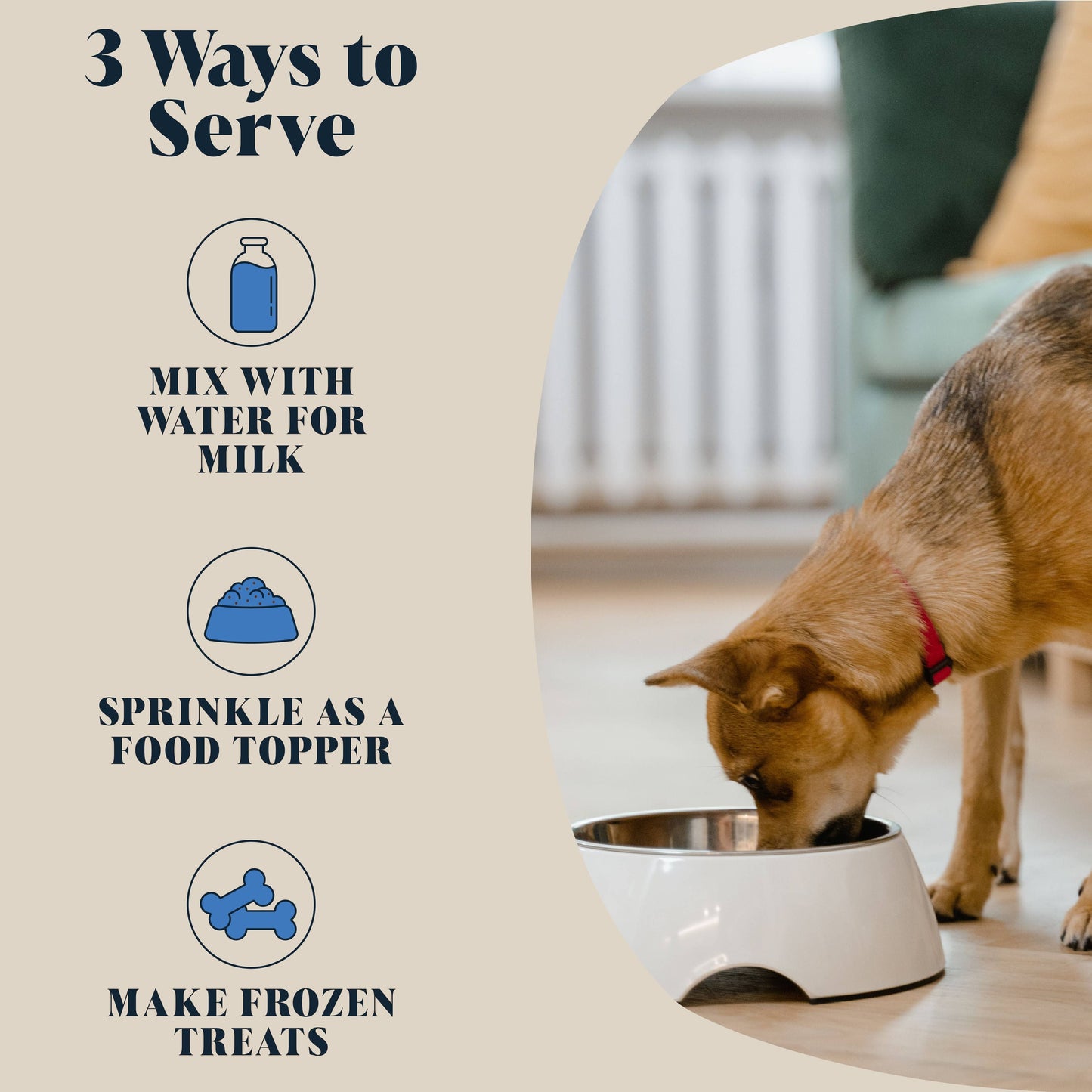 3 Ways to Serve

MIX WITH WATER FOR MILK

SPRINKLE AS A FOOD TOPPER

MAKE FROZEN TREATS