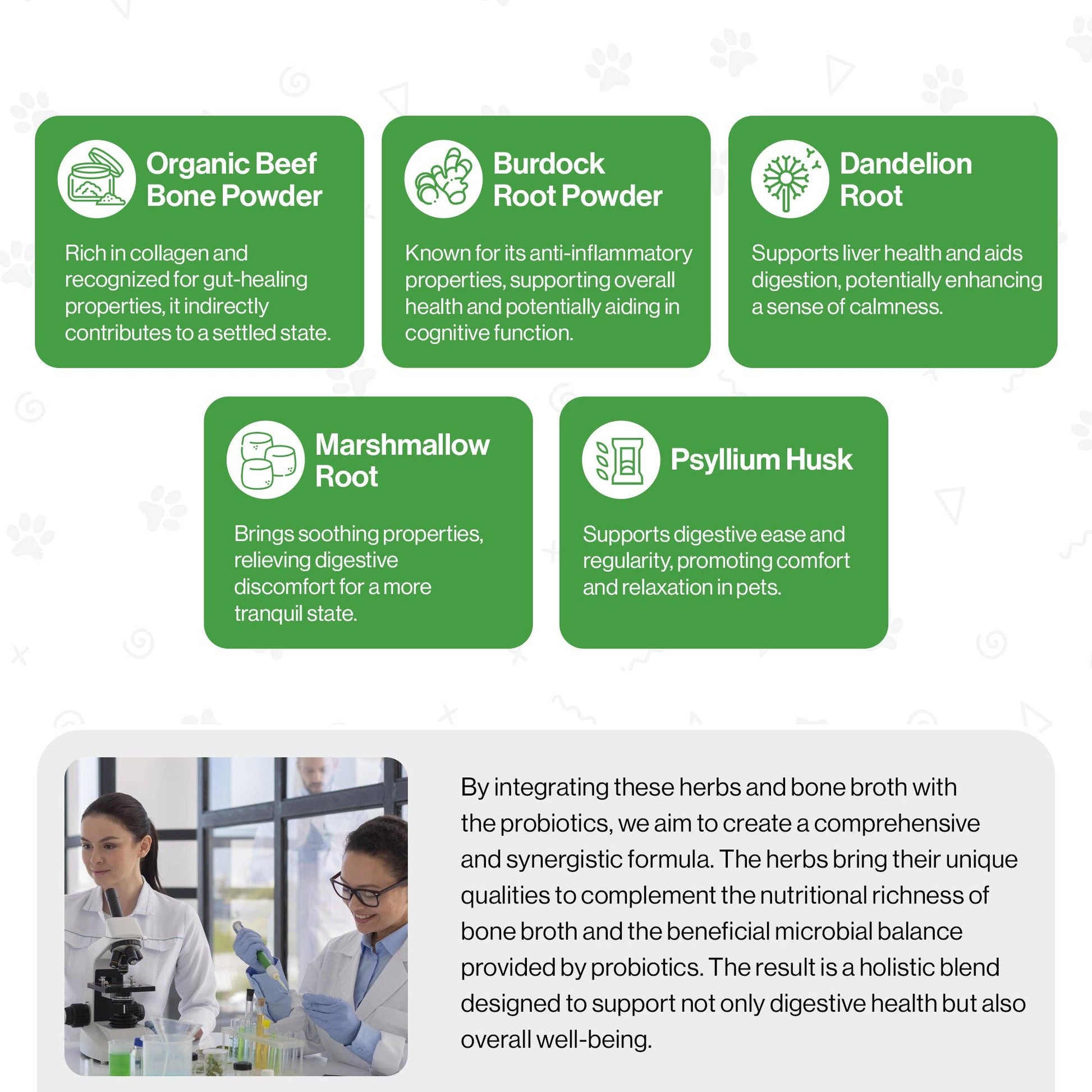 Organic Beef Bone Powder

Rich in collagen and recognized for gut-healing properties, it indirectly contributes to a settled state.

Burdock Root Powder

Known for its anti-inflammatory properties, supporting overall health and potentially aiding in cognitive function.

Dandelion Root

Supports liver health and aids digestion, potentially enhancing a sense of calmness.

Marshmallow Root

Brings soothing properties, relieving digestive discomfort for a more tranquil state.

Psyllium Husk

Supports digestive ease and regularity, promoting comfort and relaxation in pets.

By integrating these herbs and bone broth with the probiotics, we aim to create a comprehensive and synergistic formula. The herbs bring their unique qualities to complement the nutritional richness of bone broth and the beneficial microbial balance provided by probiotics. The result is a holistic blend designed to support not only digestive health but also overall well-being.