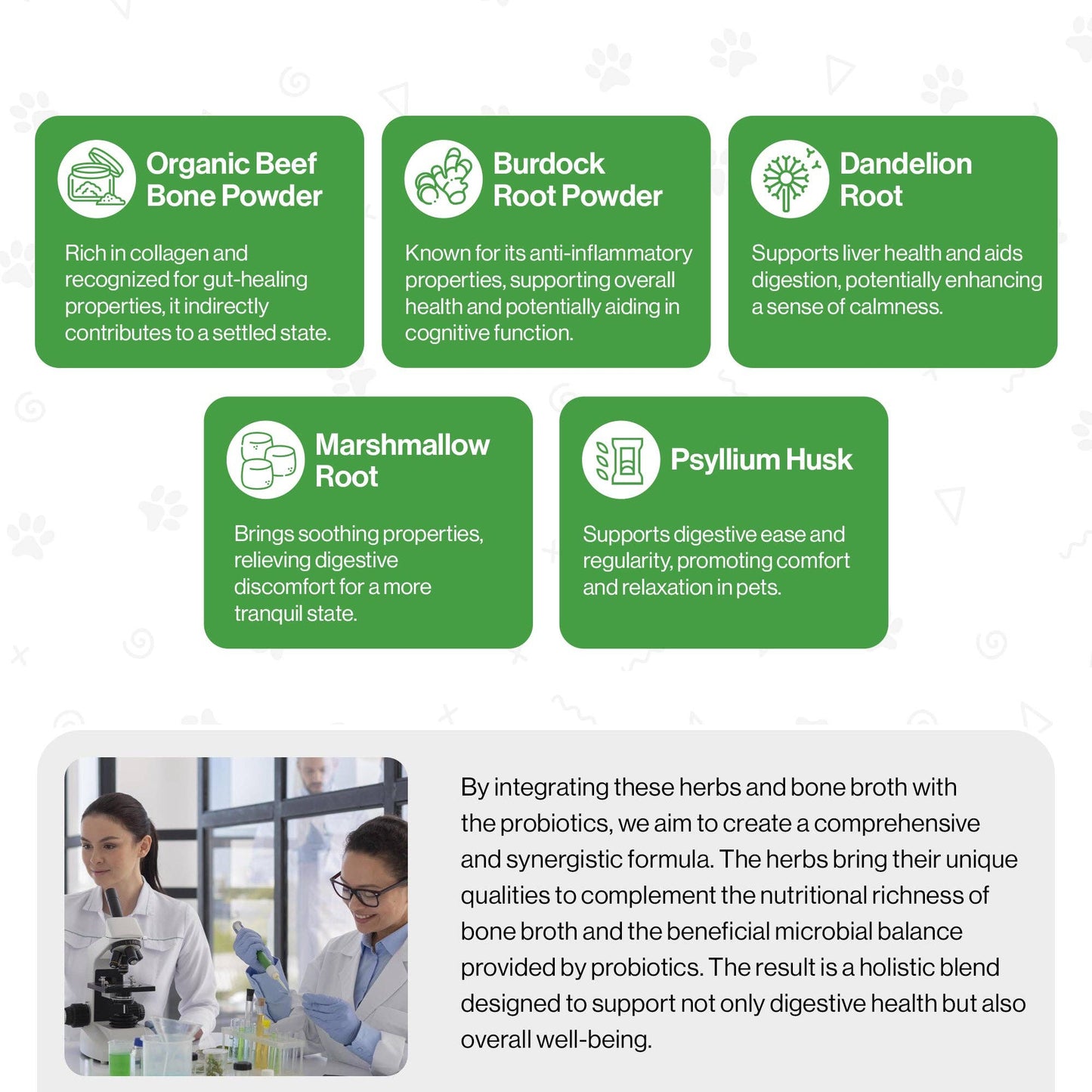 Organic Beef Bone Powder

Rich in collagen and recognized for gut-healing properties, it indirectly contributes to a settled state.

Burdock Root Powder

Known for its anti-inflammatory properties, supporting overall health and potentially aiding in cognitive function.

Dandelion Root

Supports liver health and aids digestion, potentially enhancing a sense of calmness.

Marshmallow Root

Brings soothing properties, relieving digestive discomfort for a more tranquil state.

Psyllium Husk

Supports digestive ease and regularity, promoting comfort and relaxation in pets.

By integrating these herbs and bone broth with the probiotics, we aim to create a comprehensive and synergistic formula. The herbs bring their unique qualities to complement the nutritional richness of bone broth and the beneficial microbial balance provided by probiotics. The result is a holistic blend designed to support not only digestive health but also overall well-being.